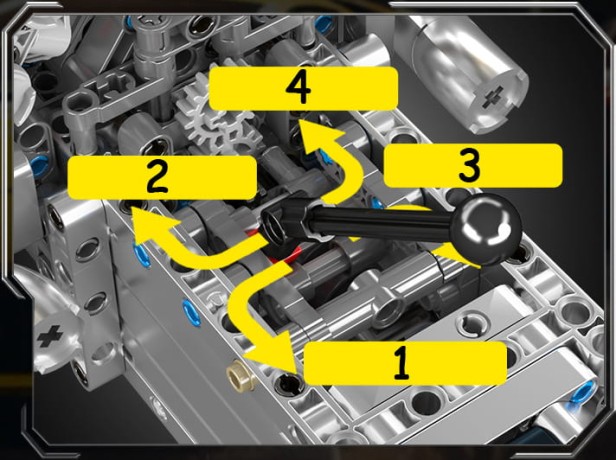 4
2
3
1